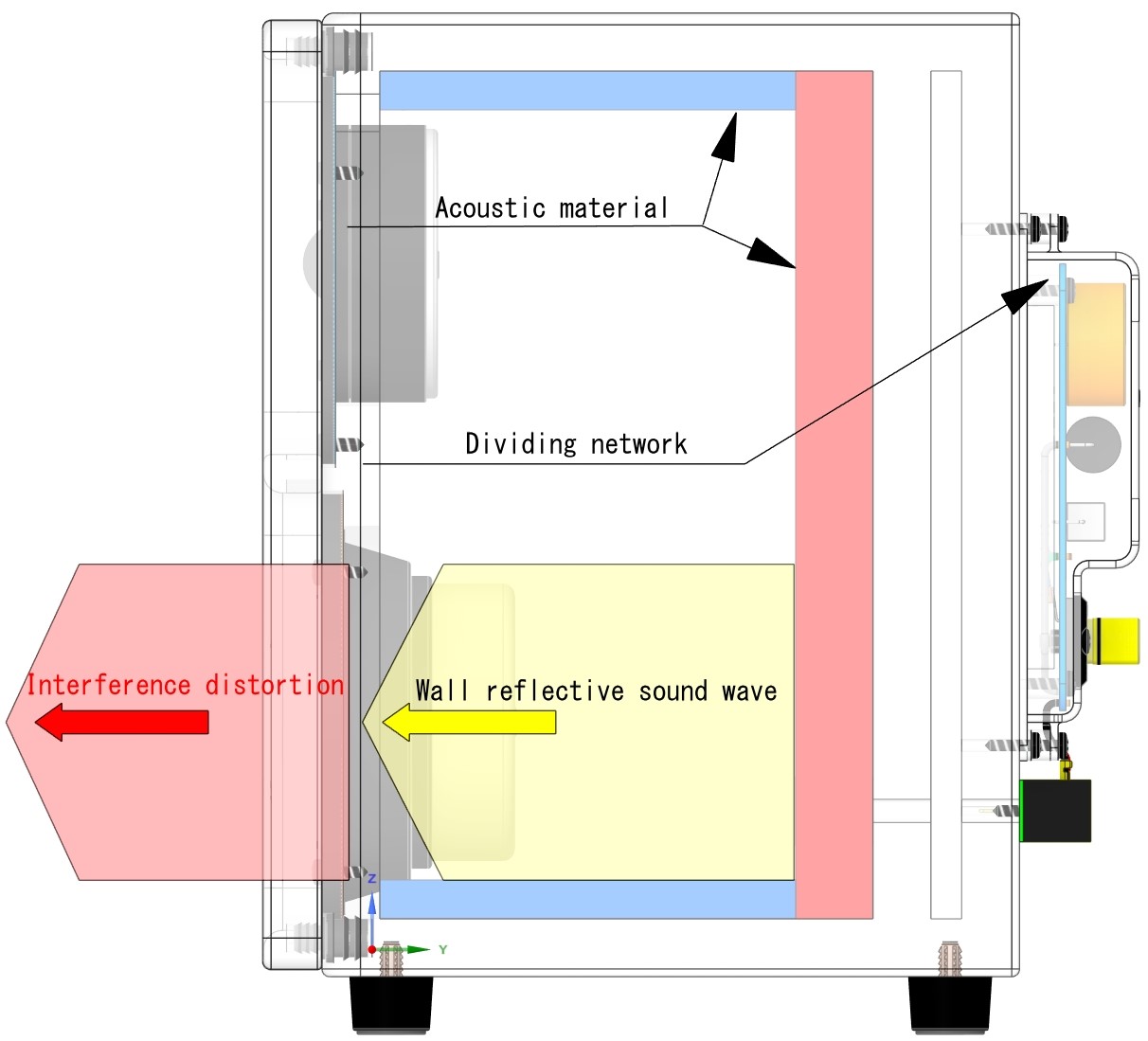 Acoustic material

Dividing network

Interference distortion

Wall reflective sound wave

Z

Y