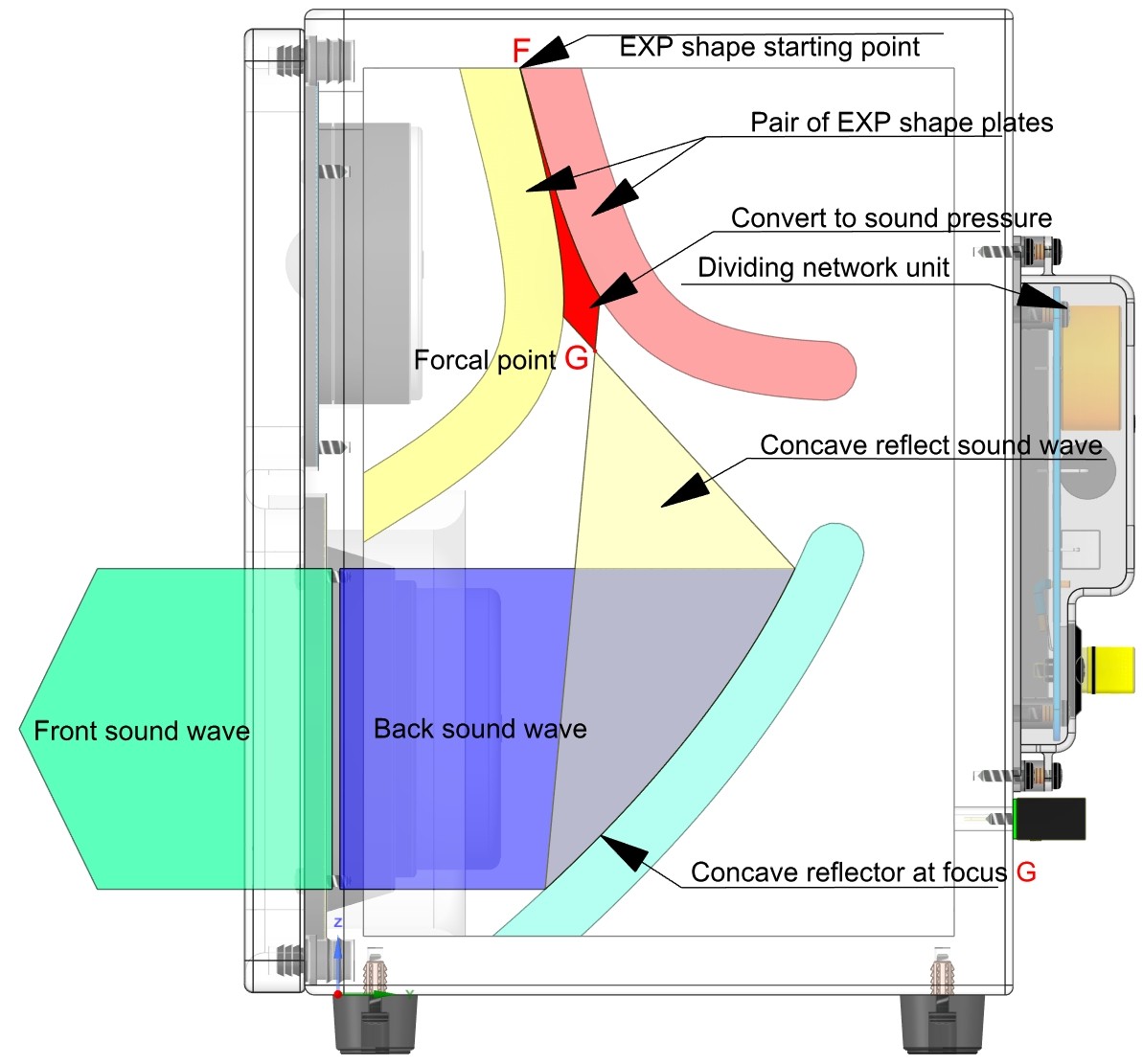 F
EXP shape starting point

Pair of EXP shape plates

Convert to sound pressure

Dividing network unit

Forcal point G

Concave reflect sound wave

Front sound wave

Back sound wave

Concave reflector at focus G

Z

Y