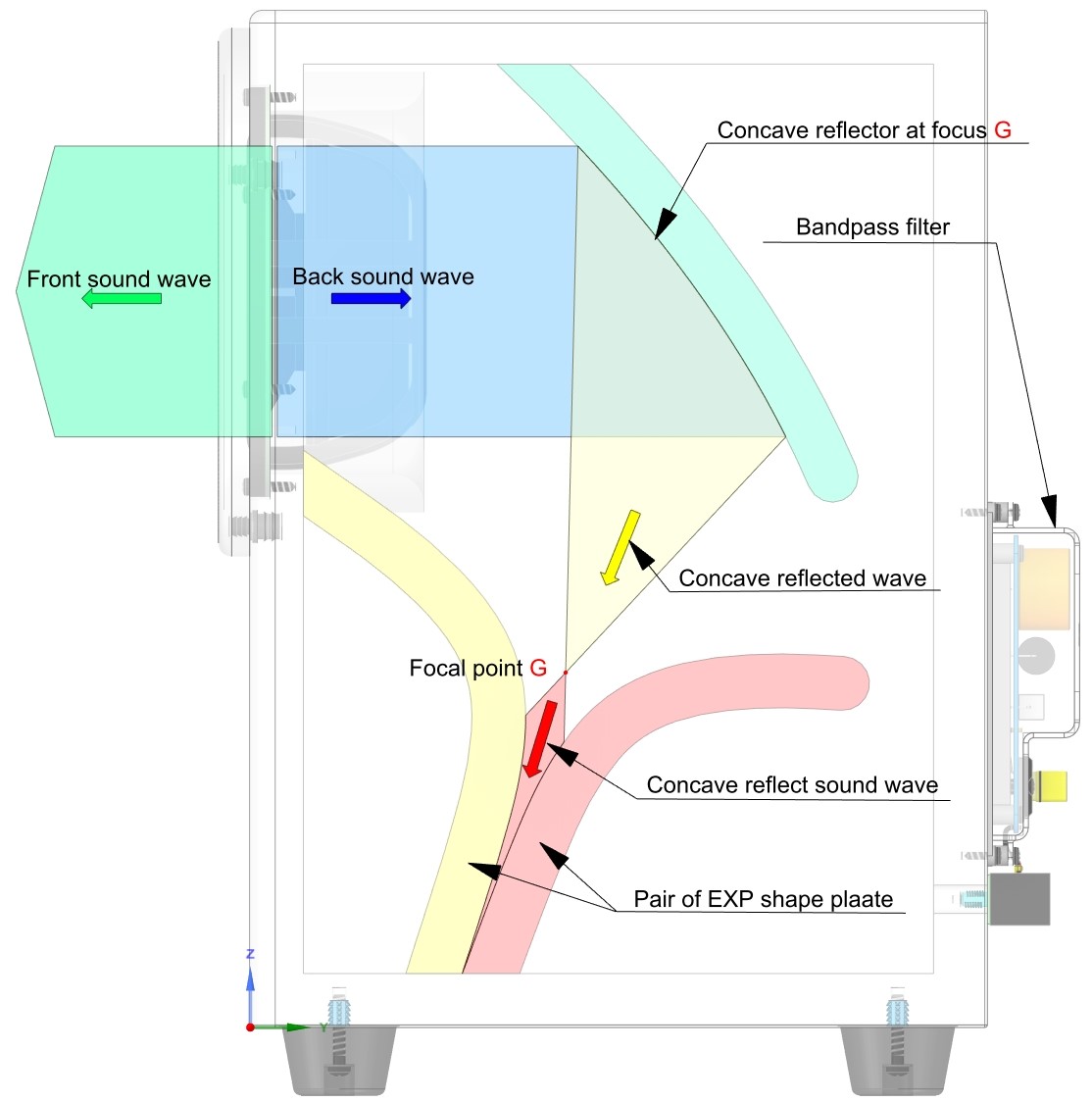 Concave reflector at focus G

Bandpass filter

Front sound wave

Back sound wave

Concave reflected wave

Focal point G

Concave reflect sound wave

Pair of EXP shape plaate

Z

Y