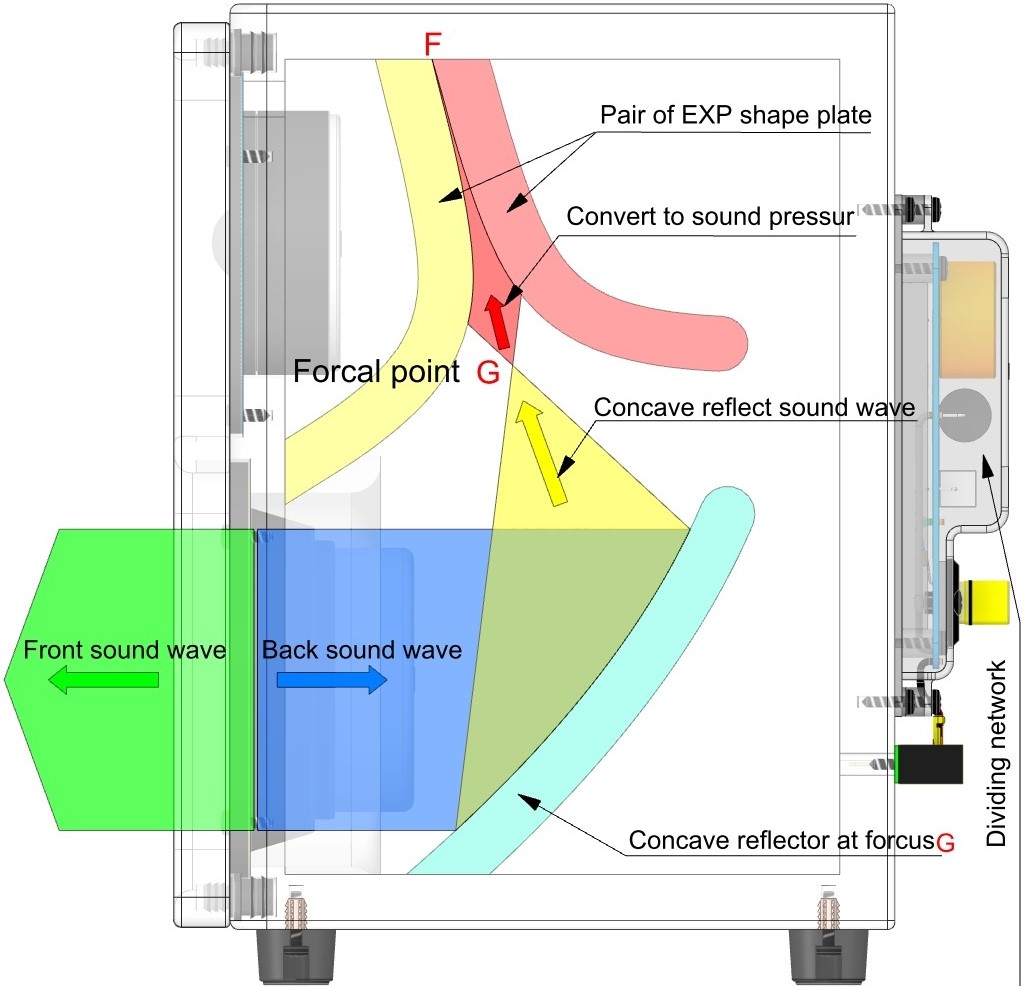 F

Pair of EXP shape plate

Convert to sound pressur

Forcal point G

Concave reflect sound wave

Front sound wave

Back sound wave

Concave reflector at forcusG

Dividing network